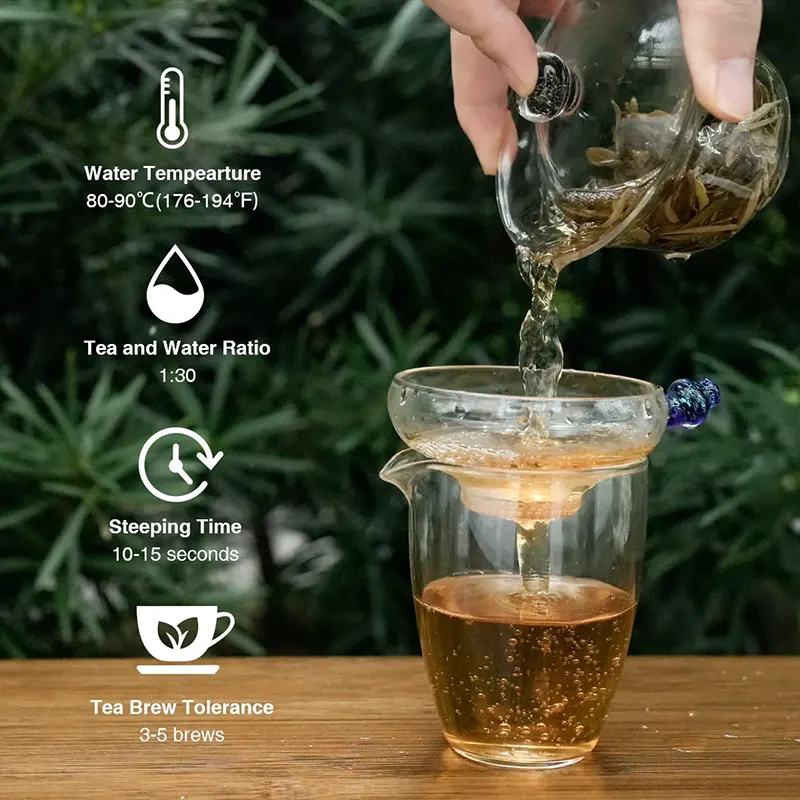 Water Tempearture
80-90℃(176-194°F)

Tea and Water Ratio
1:30

Steeping Time
10-15 seconds

Tea Brew Tolerance
3-5 brews